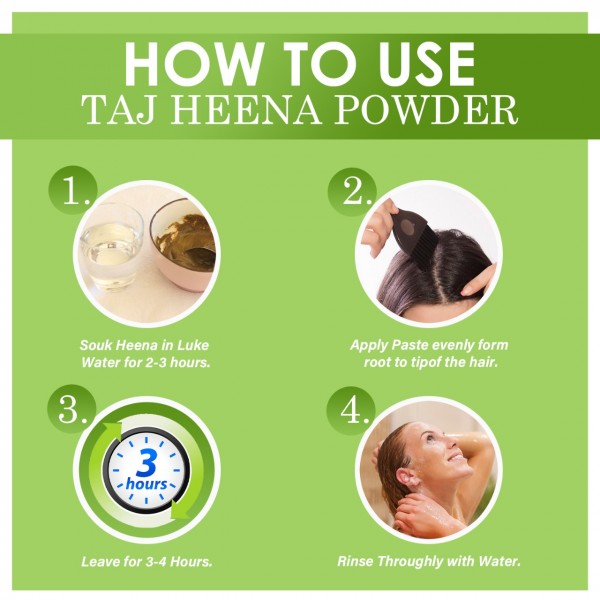 HOW TO USE
TAJ HEENA POWDER

1.
Souk Heena in Luke Water for 2-3 hours.

2.
Apply Paste evenly form root to tipof the hair.

3.
3 hours
Leave for 3-4 Hours.

4.
Rinse Throughly with Water.